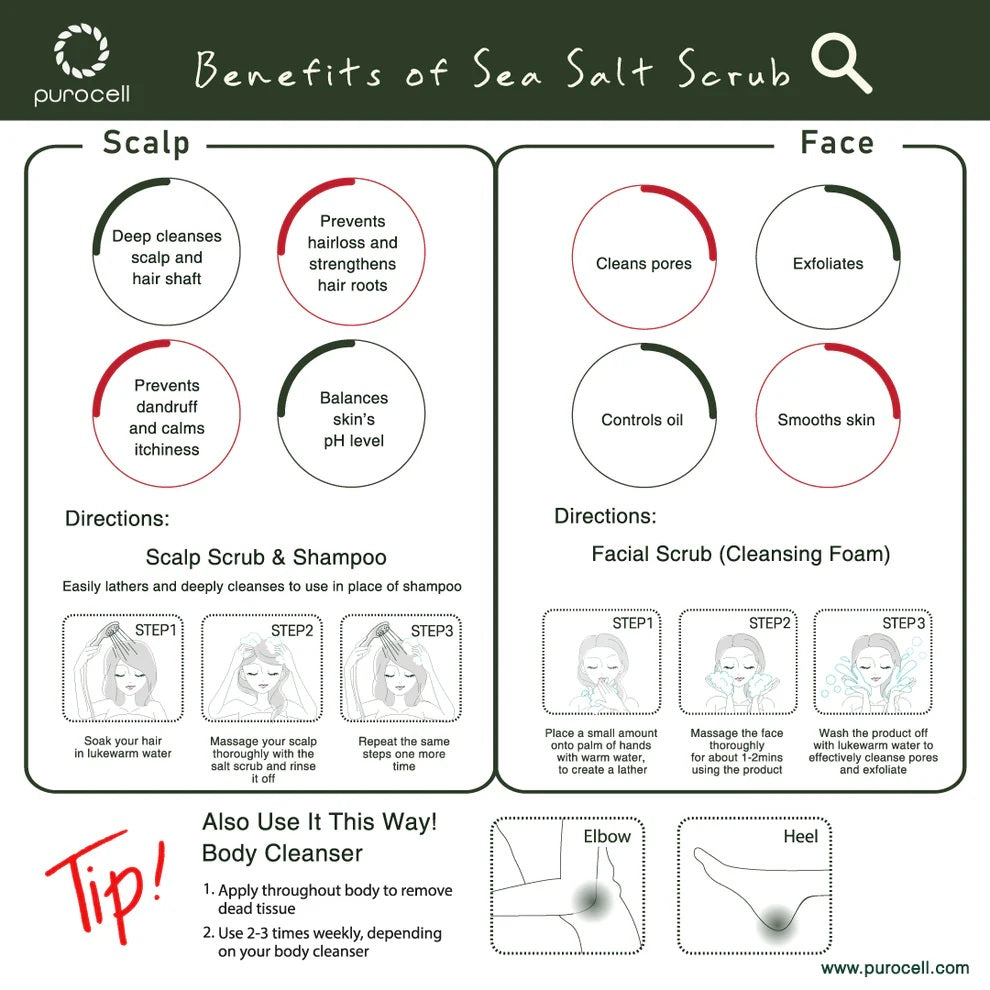 purocell

Benefits of Sea Salt Scrub

Scalp

Deep cleanses scalp and hair shaft

Prevents hairloss and strengthens hair roots

Prevents dandruff and calms itchiness

Balances skin's pH level

Directions:

Scalp Scrub & Shampoo

Easily lathers and deeply cleanses to use in place of shampoo

STEP1
Soak your hair in lukewarm water

STEP2
Massage your scalp thoroughly with the salt scrub and rinse it off

STEP3
Repeat the same steps one more time

Face

Cleans pores

Exfoliates

Controls oil

Smooths skin

Directions:

Facial Scrub (Cleansing Foam)

STEP1
Place a small amount onto palm of hands with warm water, to create a lather

STEP2
Massage the face thoroughly for about 1-2mins using the product

STEP3
Wash the product off with lukewarm water to effectively cleanse pores and exfoliate

Tip!

Also Use It This Way!
Body Cleanser

1. Apply throughout body to remove dead tissue
2. Use 2-3 times weekly, depending on your body cleanser

Elbow

Heel

www.purocell.com